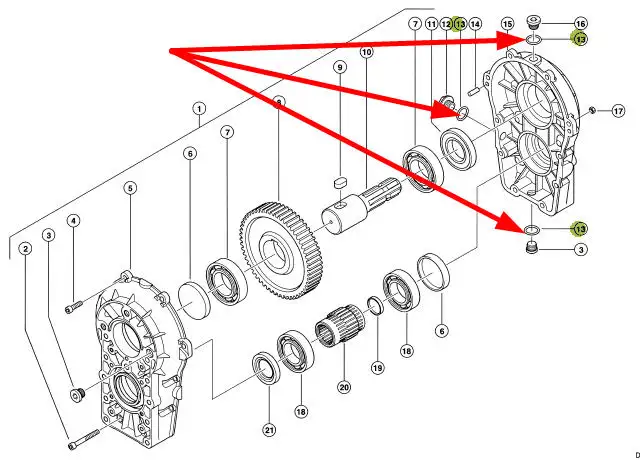 7
11
12
13
14
15
16
13
10
9
8
1
7
6
5
4
3
2
17
13
3
6
18
19
20
18
21
D