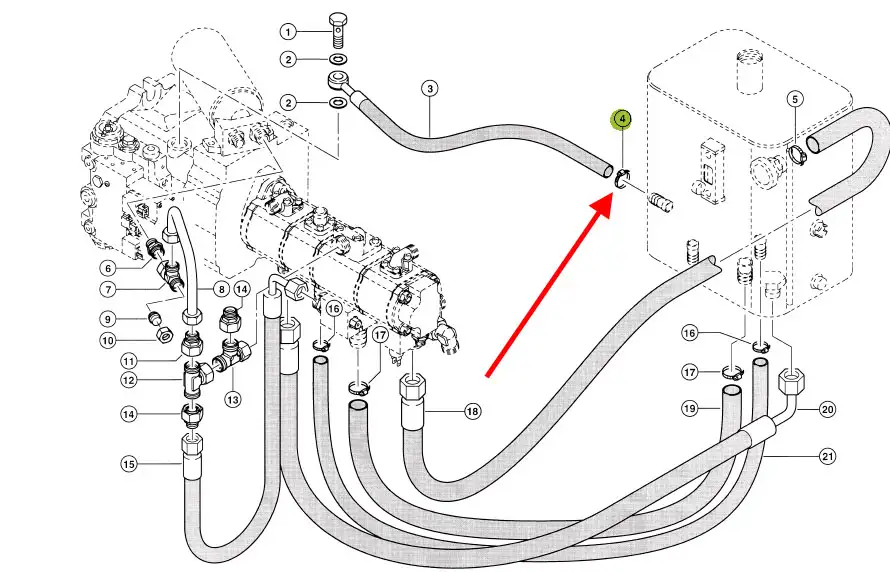 1
2
2
3
4
5
6
7
8
14
9
10
11
12
13
14
15
16
17
18
16
17
19
20
21