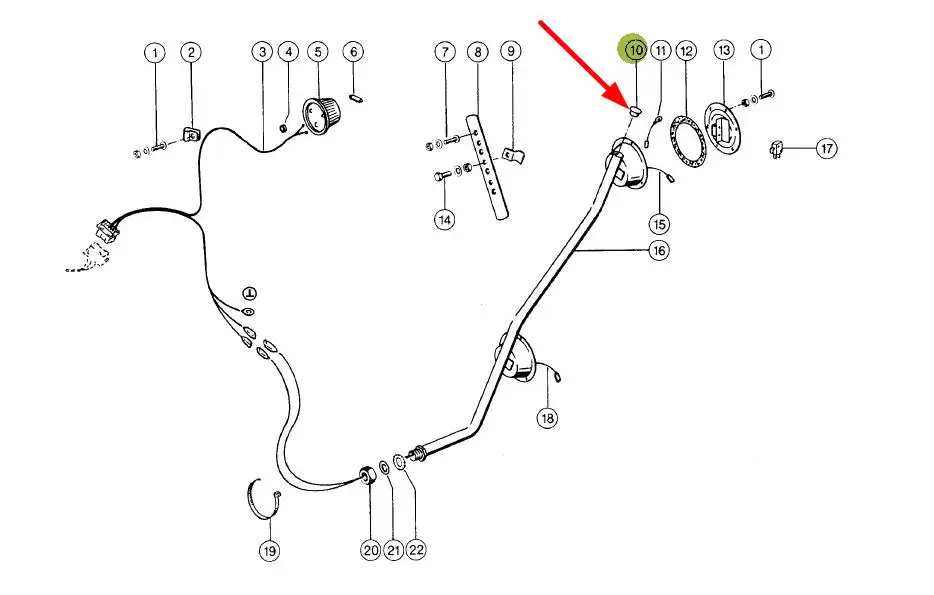 1 2 3 4 5 6 7 8 9 10 11 12 13 1 17 14 15 16 18 19 20 21 22