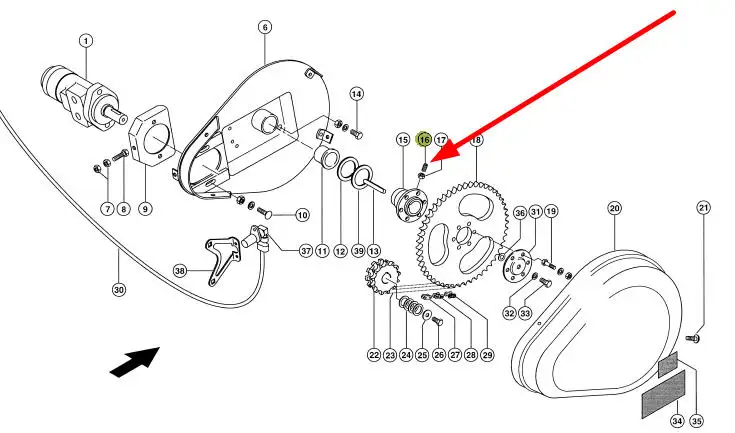 1
6
14
15
16
17
18
7
8
9
10
37
11
12
39
13
36
31
19
20
21
38
30
32
33
22
23
24
25
26
27
28
29
34
35