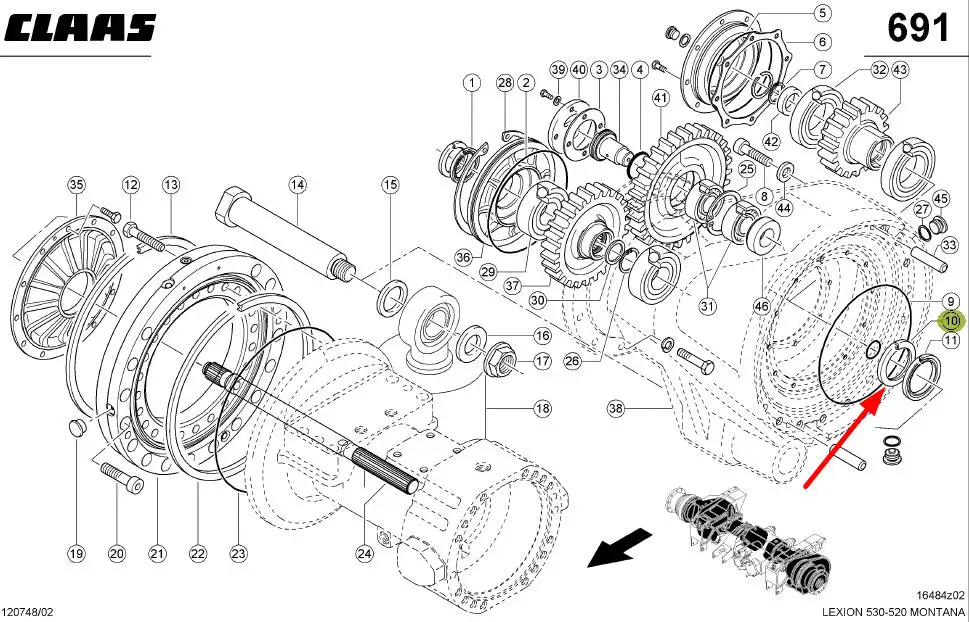 CLAAS

691

5
6
7
32
43
39
40
3
34
4
41
1
28
2
42
25
8
44
27
45
35
12
13
14
15
36
29
37
30
31
46
9
10
11
16
17
26
18
38
19
20
21
22
23
24

16484z02
120748/02
LEXION 530-520 MONTANA