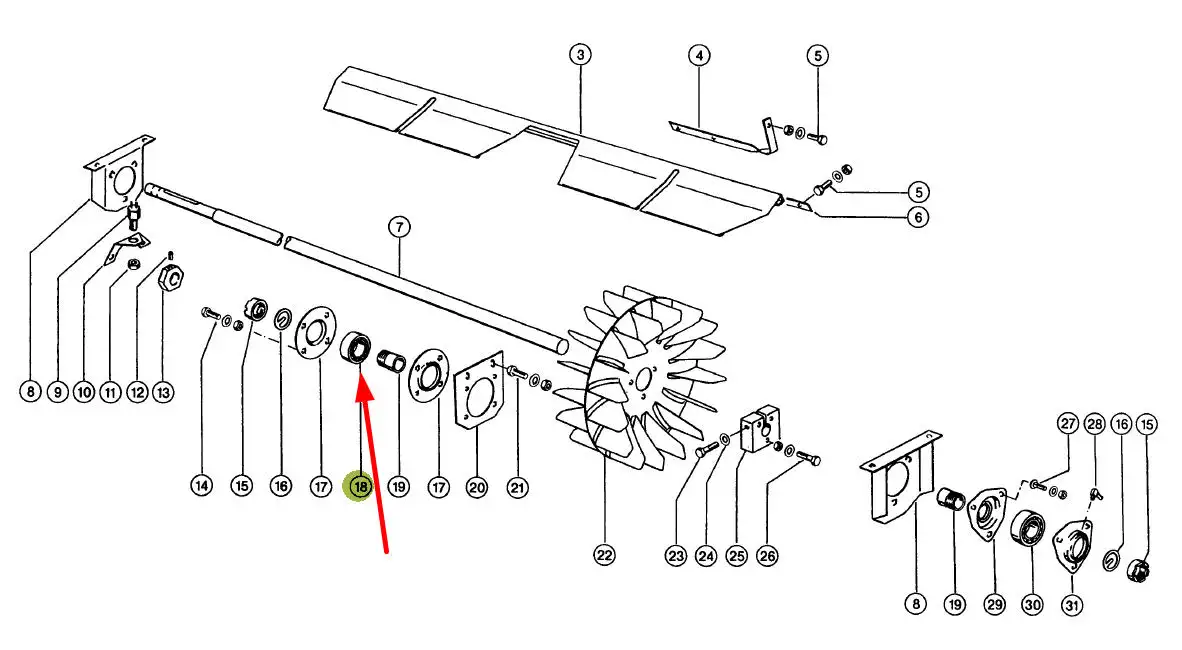 3
4
5
5
6
7
8
9
10
11
12
13
14
15
16
17
18
19
17
20
21
22
23
24
25
26
27
28
16
15
8
19
29
30
31