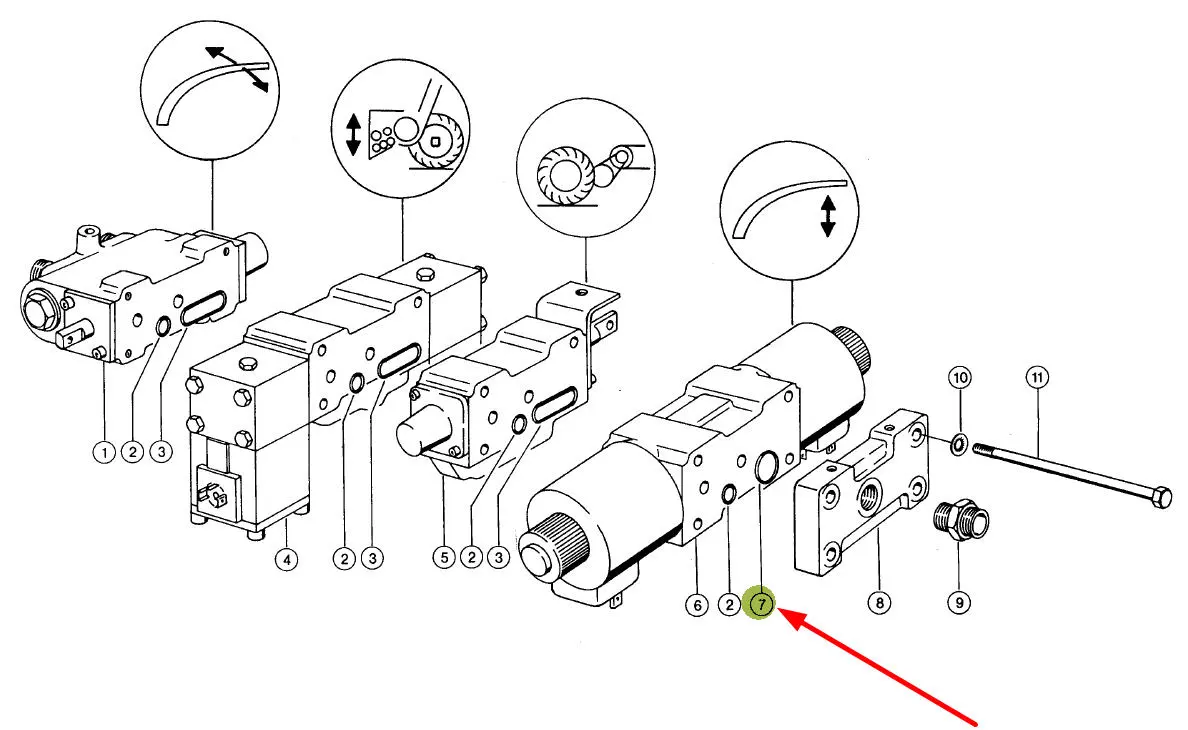 1
2
3
4
2
3
5
2
3
6
2
7
8
9
10
11