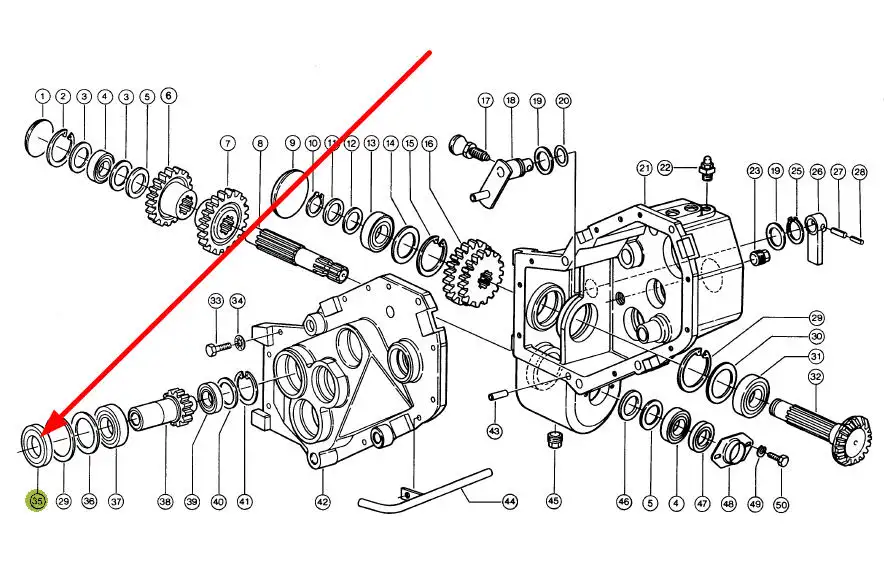 1 2 3 4 3 5 6 7 8 9 10 11 12 13 14 15 16 17 18 19 20 21 22 23 19 25 26 27 28 33 34 29 30 31 32 43 35 29 36 37 38 39 40 41 42 44 45 46 5 4 47 48 49 50