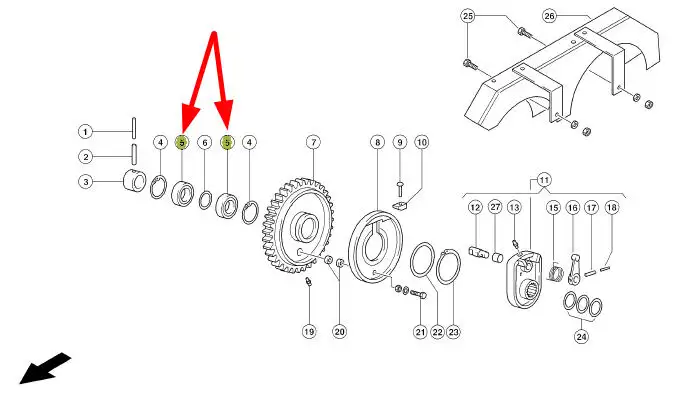 25
26
1
2
3
4
5
6
5
4
7
8
9
10
11
12
27
13
15
16
17
18
19
20
21
22
23
24