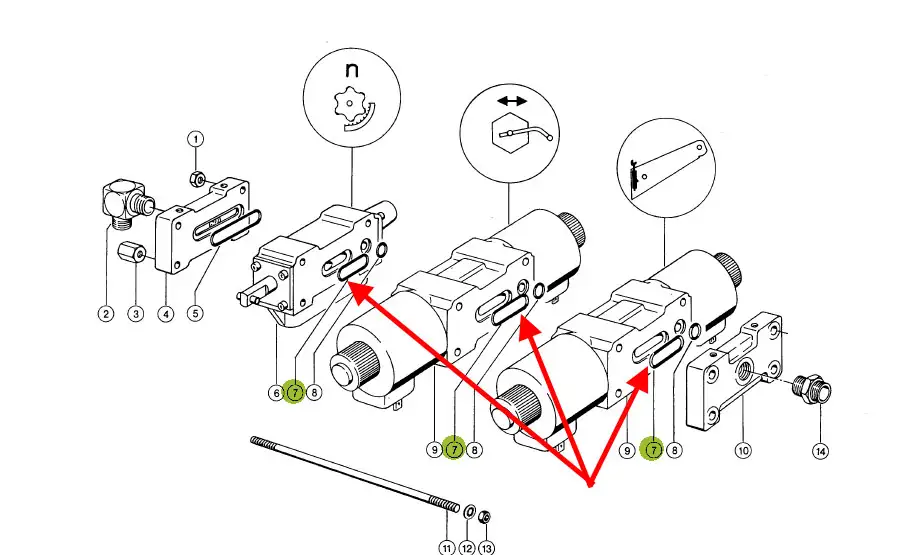 n

1
2 3 4 5
6 7 8
9 7 8
9 7 8
10
14
11 12 13