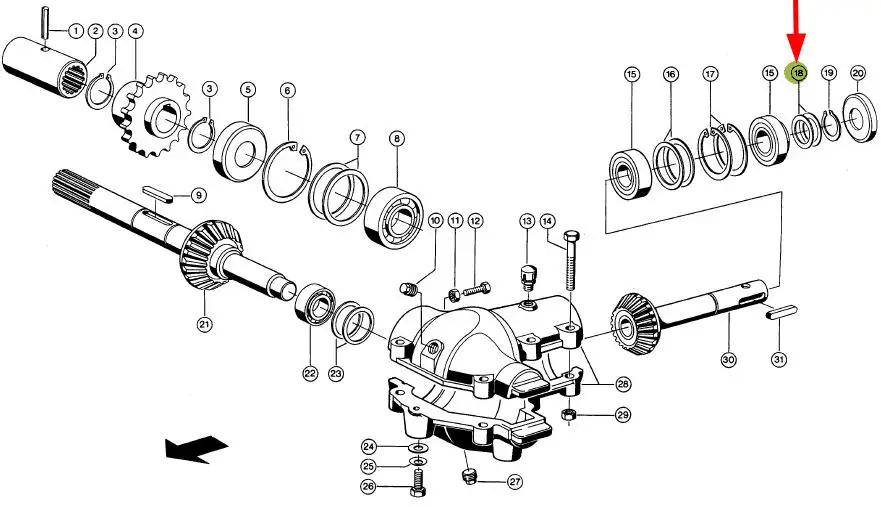 1
2
3
4
3
5
6
7
8
9
10
11
12
13
14
15
16
17
15
18
19
20
21
22
23
24
25
26
27
28
29
30
31