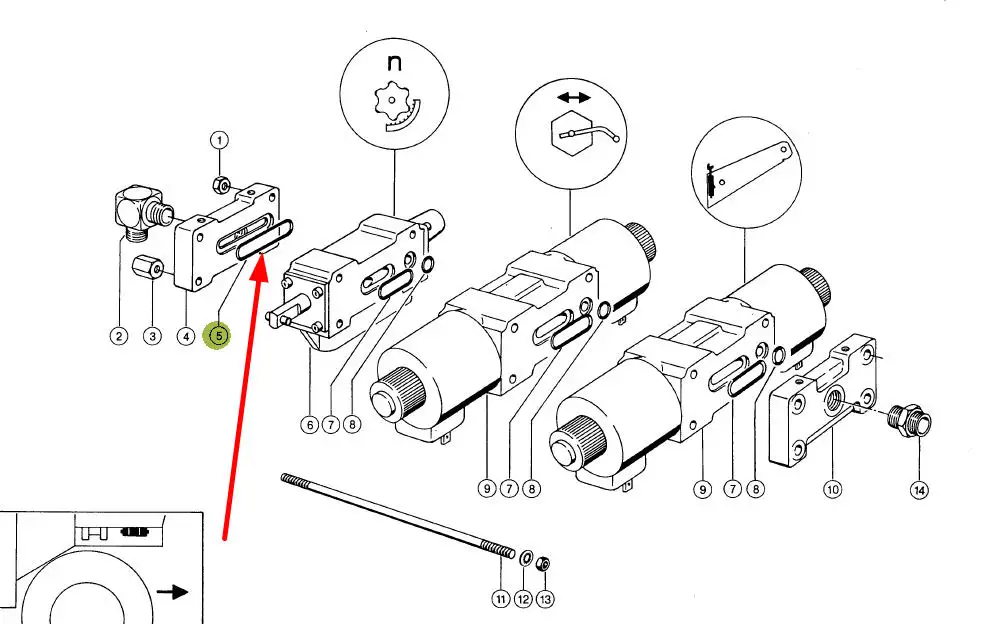 n

1
2
3
4
5
6
7
8
9
7
8
9
7
8
10
14
11
12
13