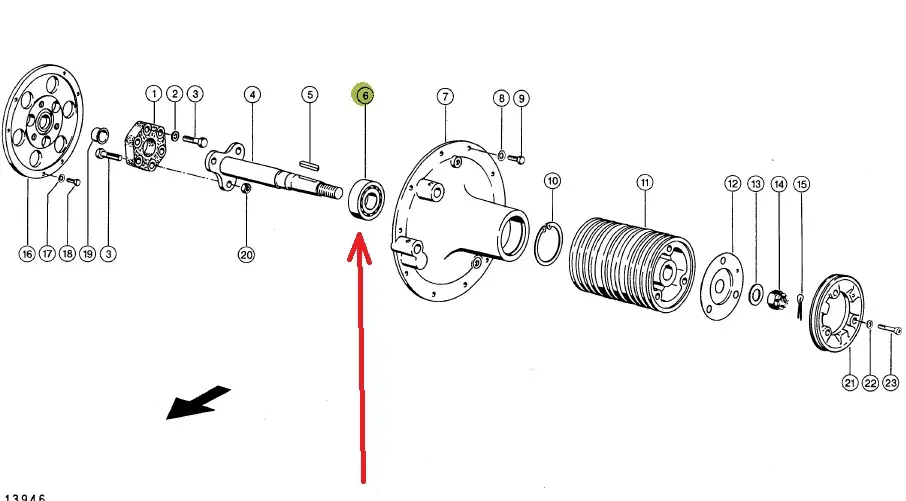 1 2 3 4 5 6 7 8 9 10 11 12 13 14 15 16 17 18 19 3 20 21 22 23

13946