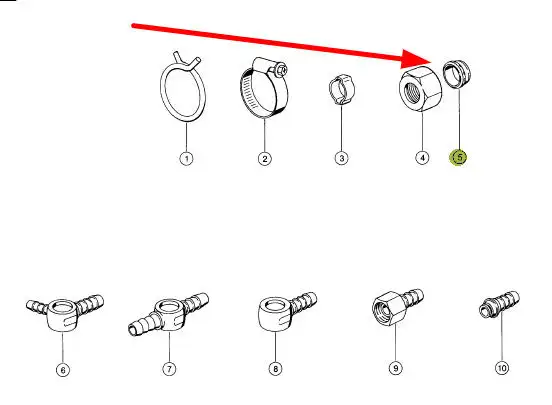 1 2 3 4 5

6 7 8 9 10