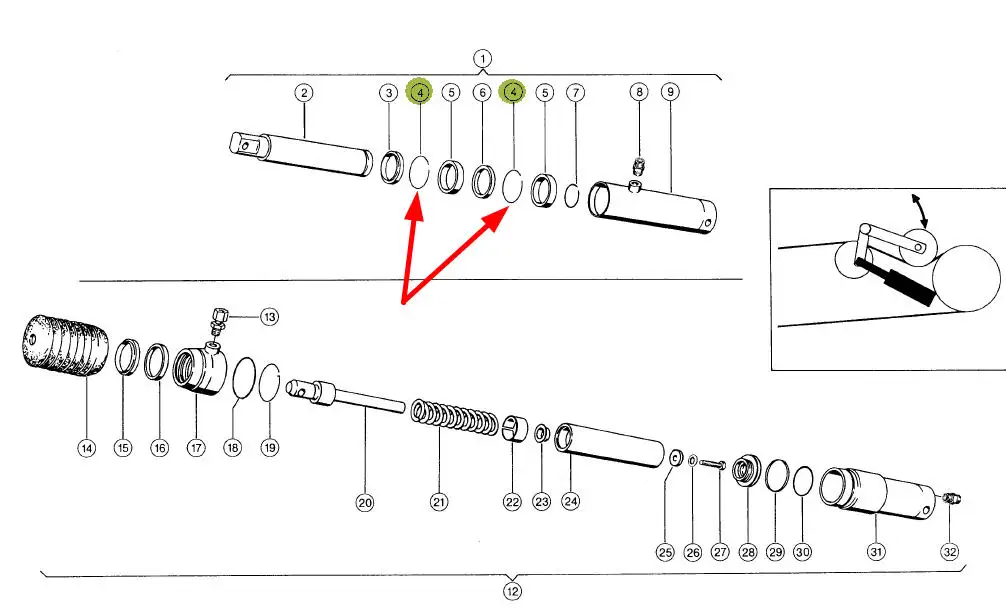 1
2 3 4 5 6 4 5 7 8 9
13
14 15 16 17 18 19 20 21 22 23 24 25 26 27 28 29 30 31 32
12