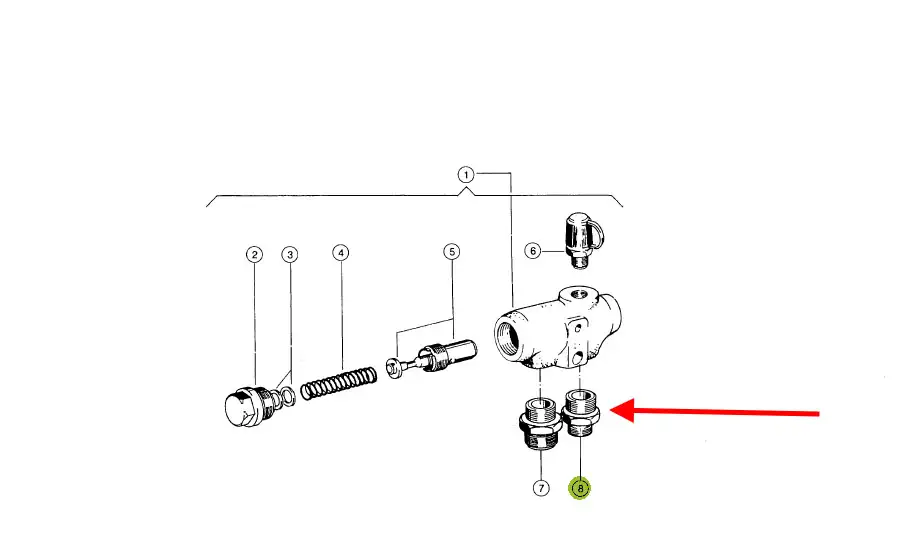 1
2
3
4
5
6
7
8