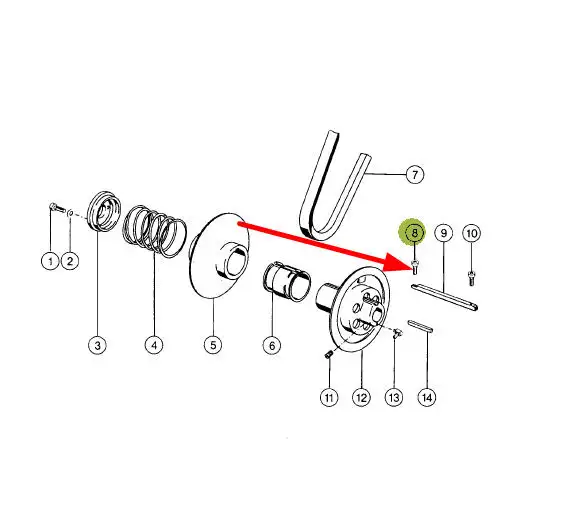 7
8
9
10
1
2
3
4
5
6
11
12
13
14