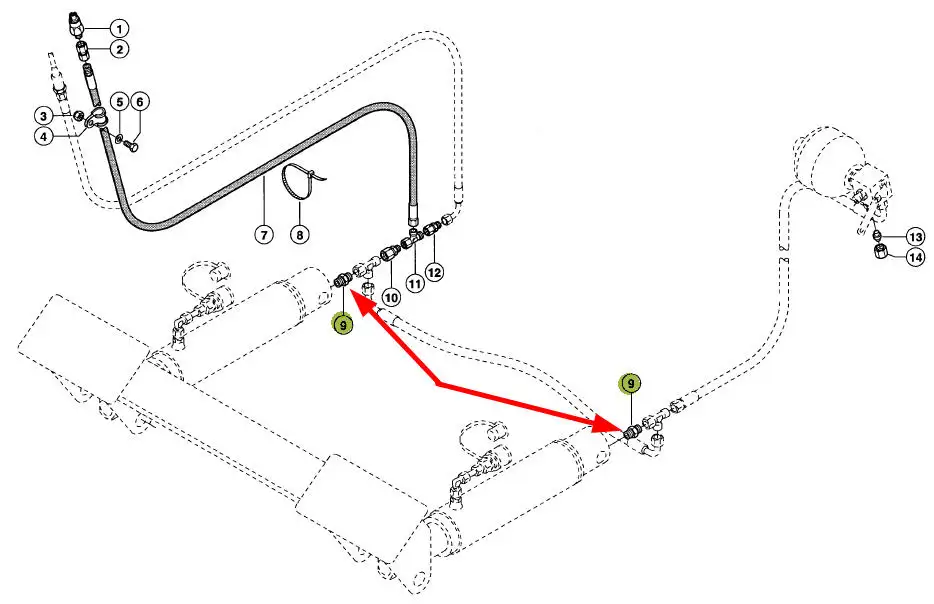 1
2
3
4
5
6
7
8
9
10
11
12
13
14
9