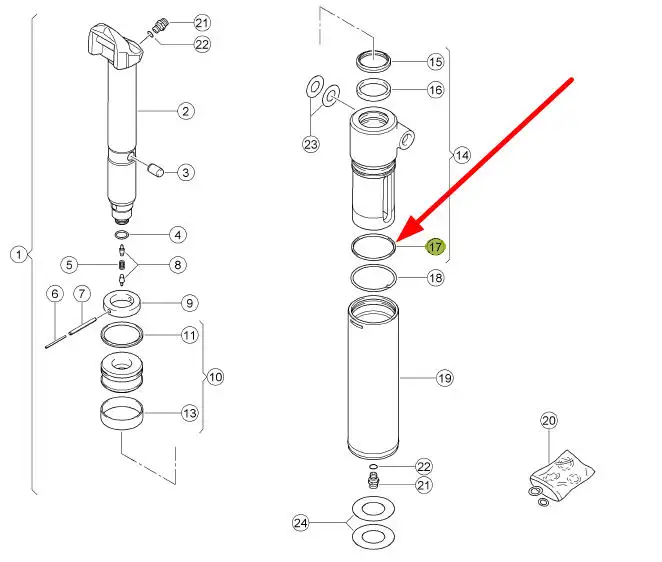 21
22
2
3
4
1
5
8
6
7
9
11
10
13
15
16
23
14
17
18
19
20
22
21
24