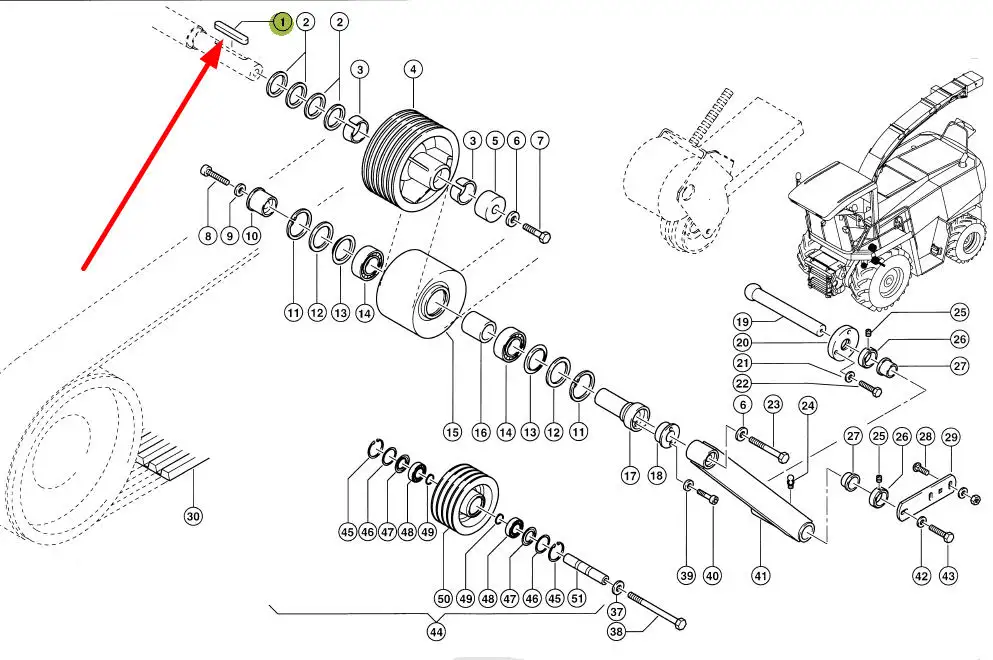 1 2 2 3 4 3 5 6 7 8 9 10 11 12 13 14 15 16 14 13 12 11 17 18 19 20 21 22 25 26 27 6 23 24 27 25 26 28 29 30 45 46 47 48 49 50 49 48 47 46 45 51 37 38 44 39 40 41 42 43