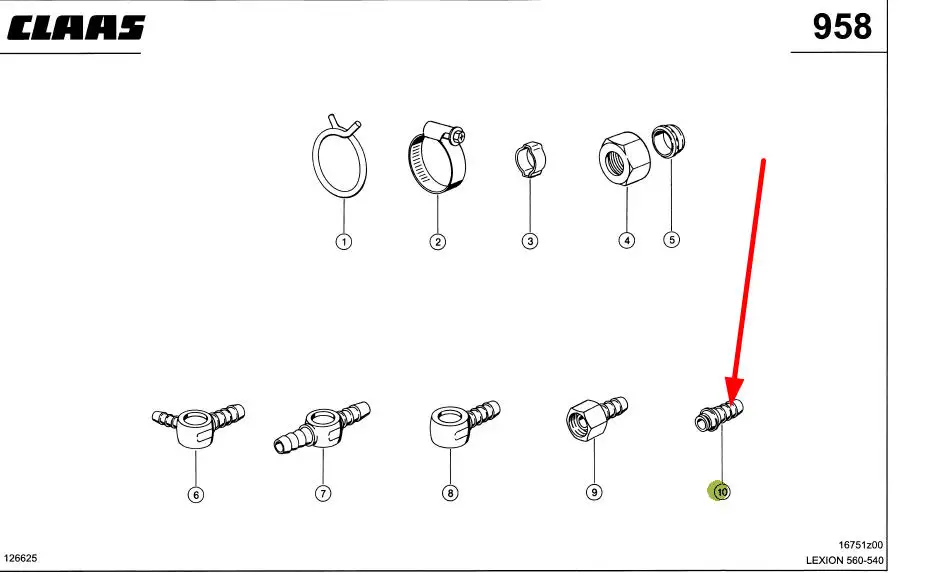 CLAAS

958

1
2
3
4
5

6
7
8
9
10

126625

16751z00
LEXION 560-540