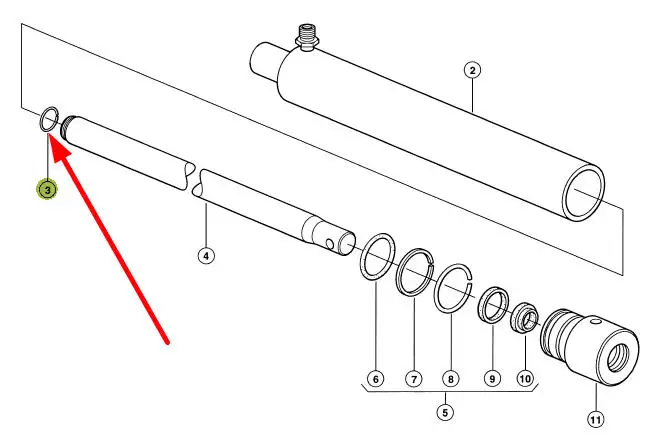 2
3
4
6
7
8
9
10
5
11