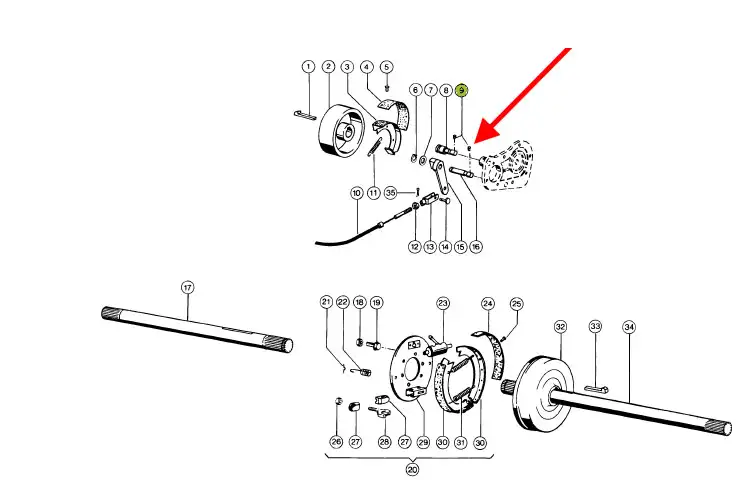 1 2 3 4 5 6 7 8 9
10 11 35 12 13 14 15 16
17
21 22 18 19 23 24 25 32 33 34
26 27 28 27 29 30 31 30
20