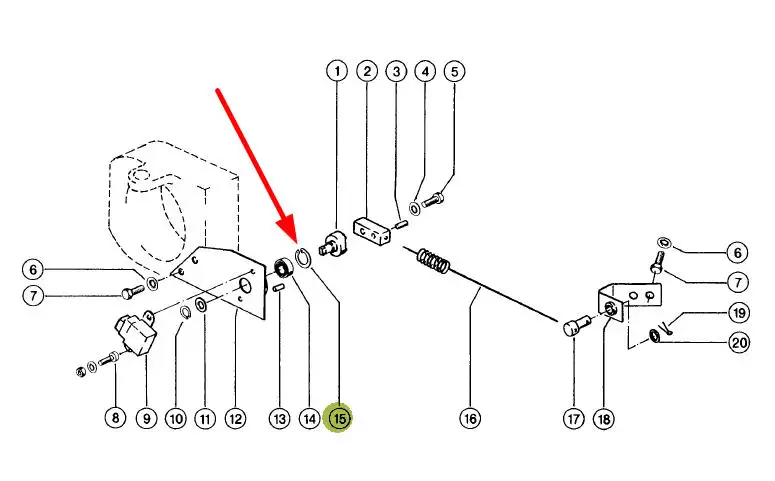 1
2
3
4
5
6
7
6
7
19
20
8
9
10
11
12
13
14
15
16
17
18