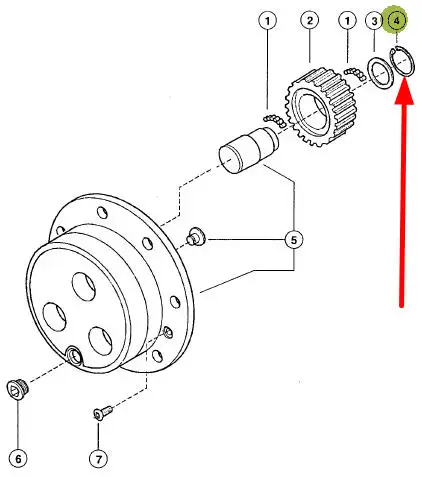 1
2
1
3
4
5
6
7