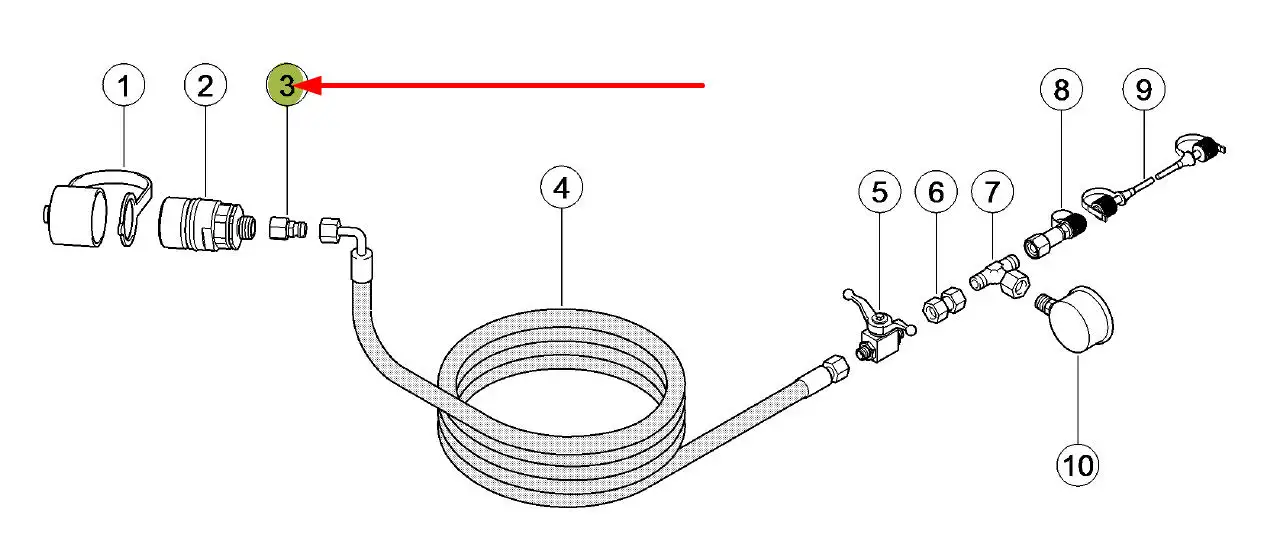 1
2
3
4
5
6
7
8
9
10