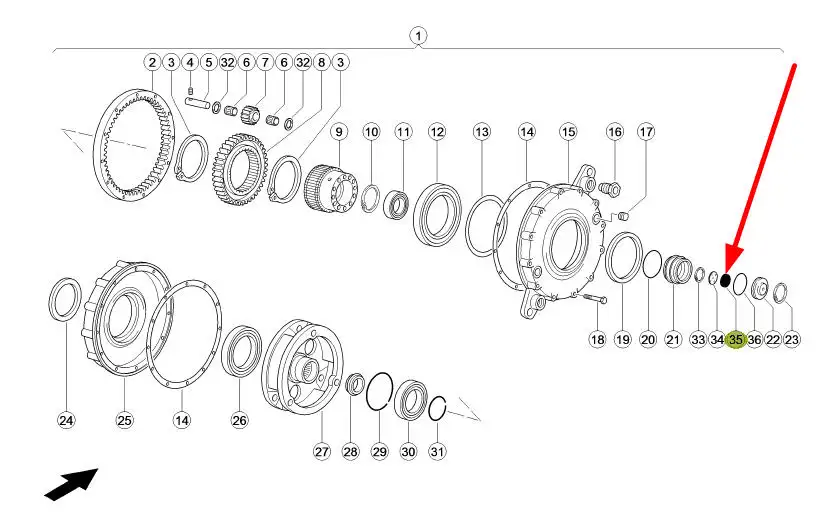 1
2 3 4 5 32 6 7 6 32 8 3
9 10 11 12 13 14 15 16 17
18 19 20 21 33 34 35 36 22 23
24 25 14 26 27 28 29 30 31