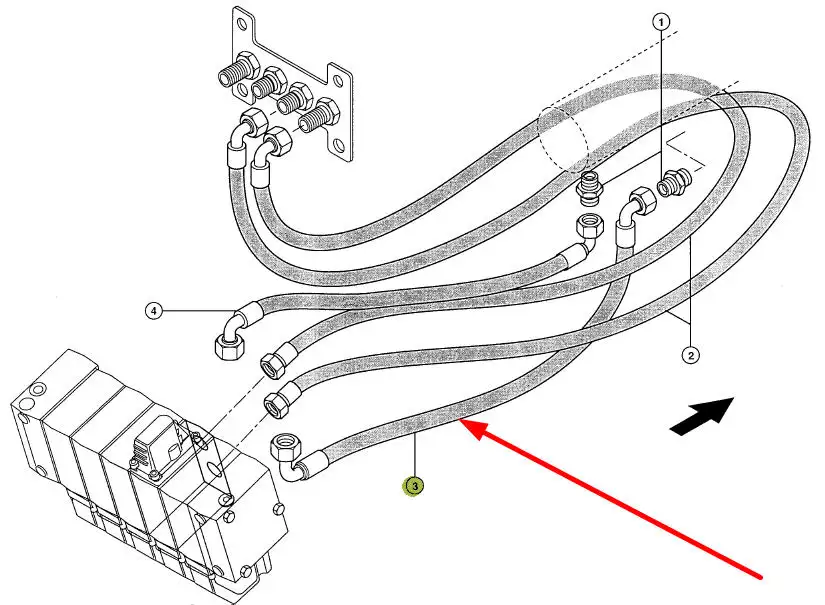 1
4
2
3