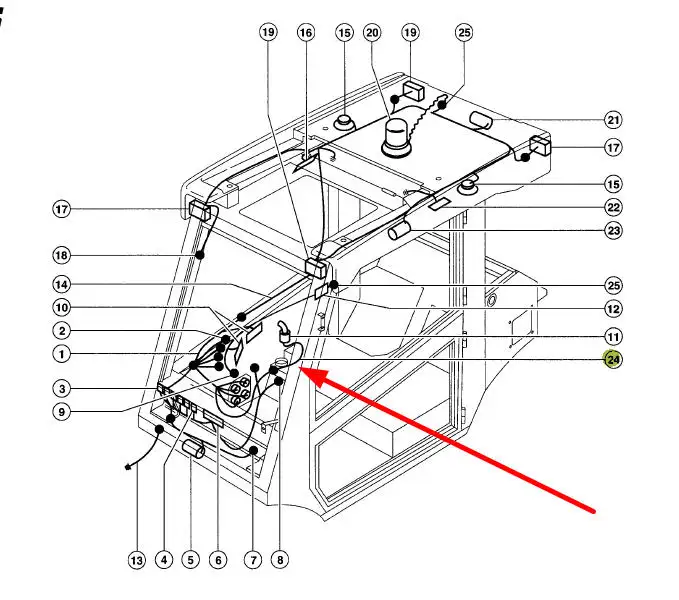 19
16
15
20
19
25
21
17
15
22
23
25
12
11
24
17
18
14
10
2
1
3
9
13
4
5
6
7
8