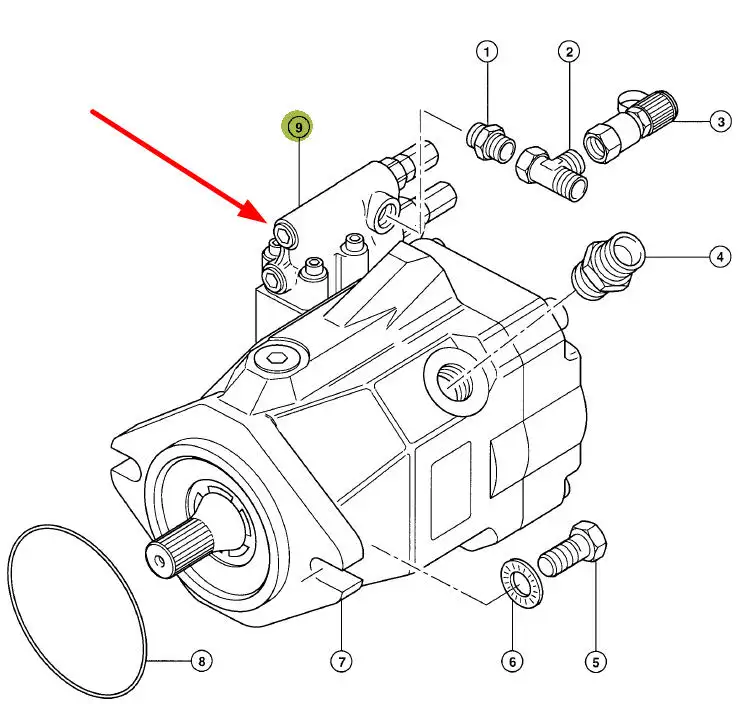 1
2
3
9
4
8
7
6
5