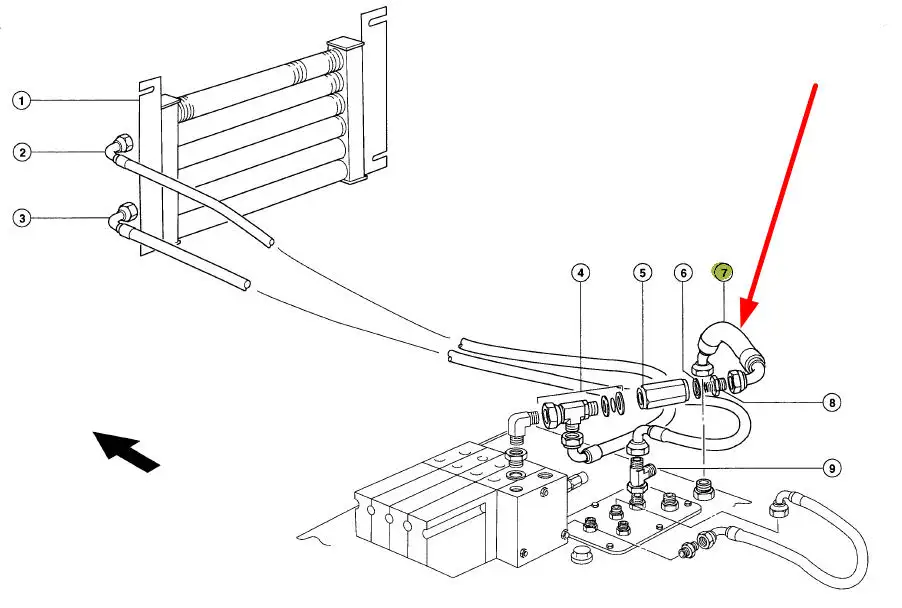 1
2
3
4
5
6
7
8
9