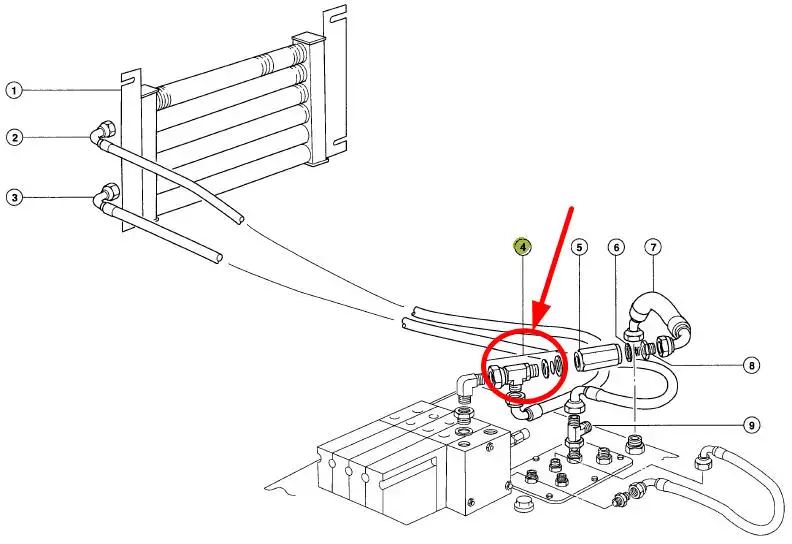 1
2
3
4
5
6
7
8
9