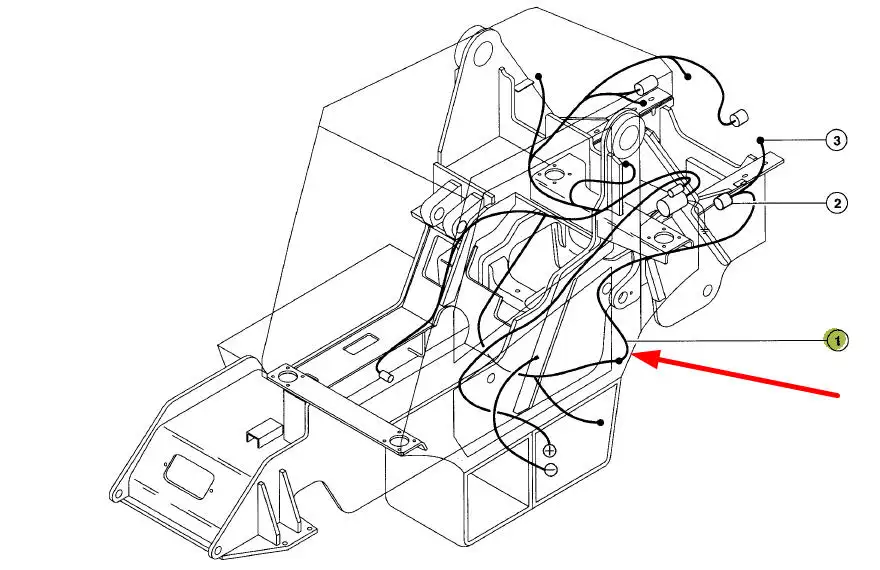 3
2
1
+
−