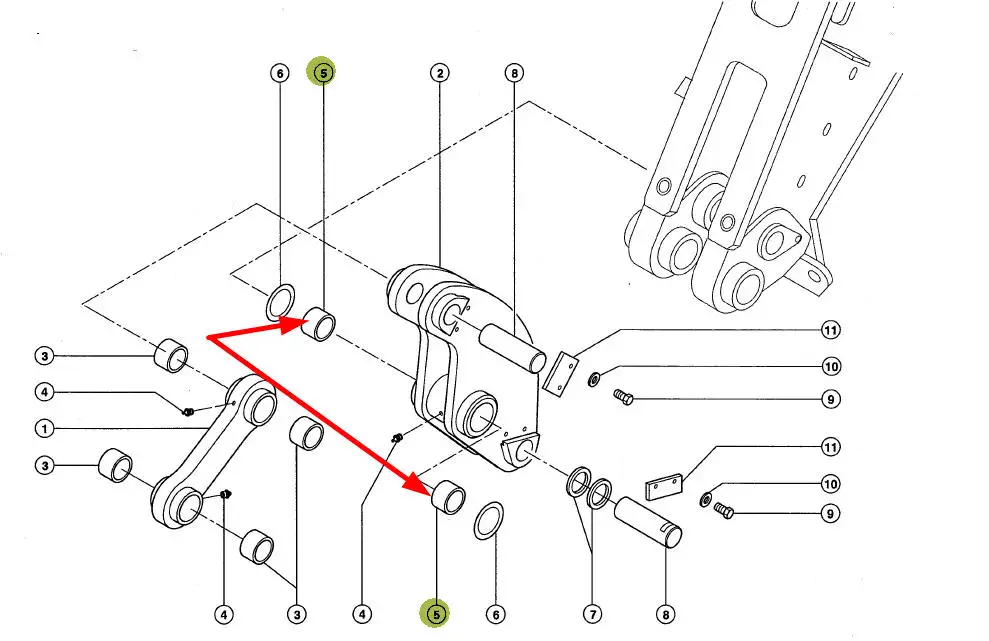 6
5
2
8
11
10
9
3
4
1
3
11
10
9
4
3
4
5
6
7
8