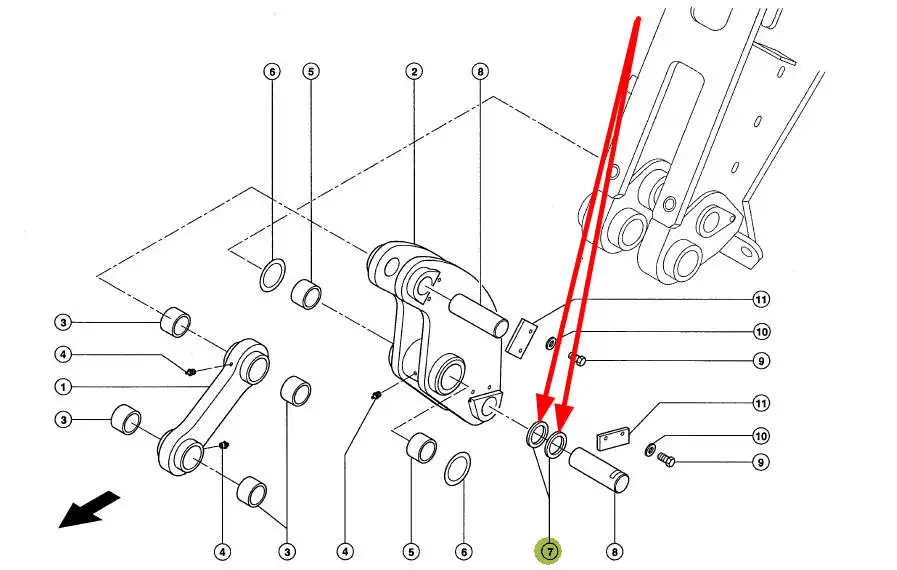 6
5
2
8
11
10
9
3
4
1
3
11
10
9
4
3
4
5
6
7
8