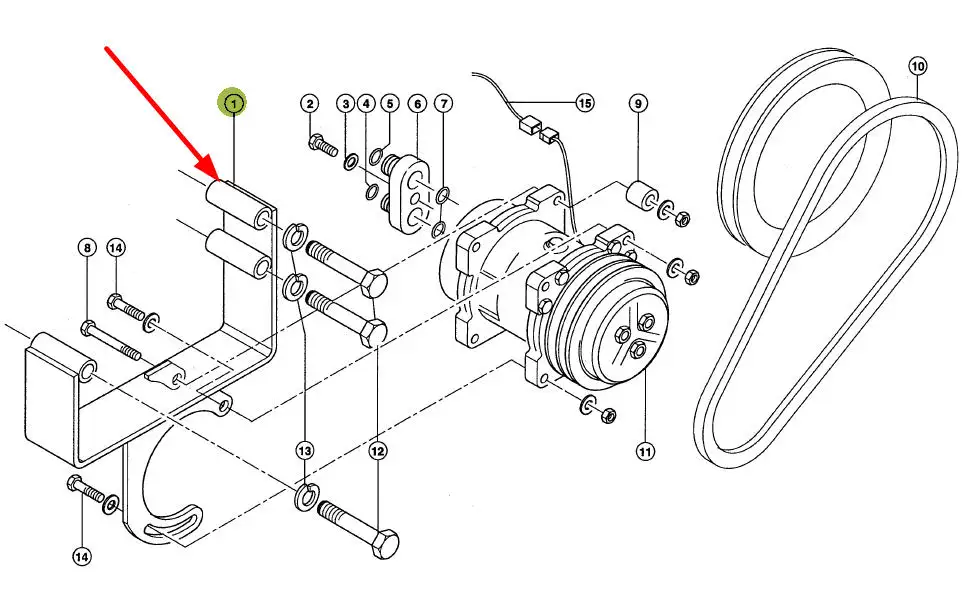 1
2
3
4
5
6
7
15
9
10
8
14
13
12
11
14