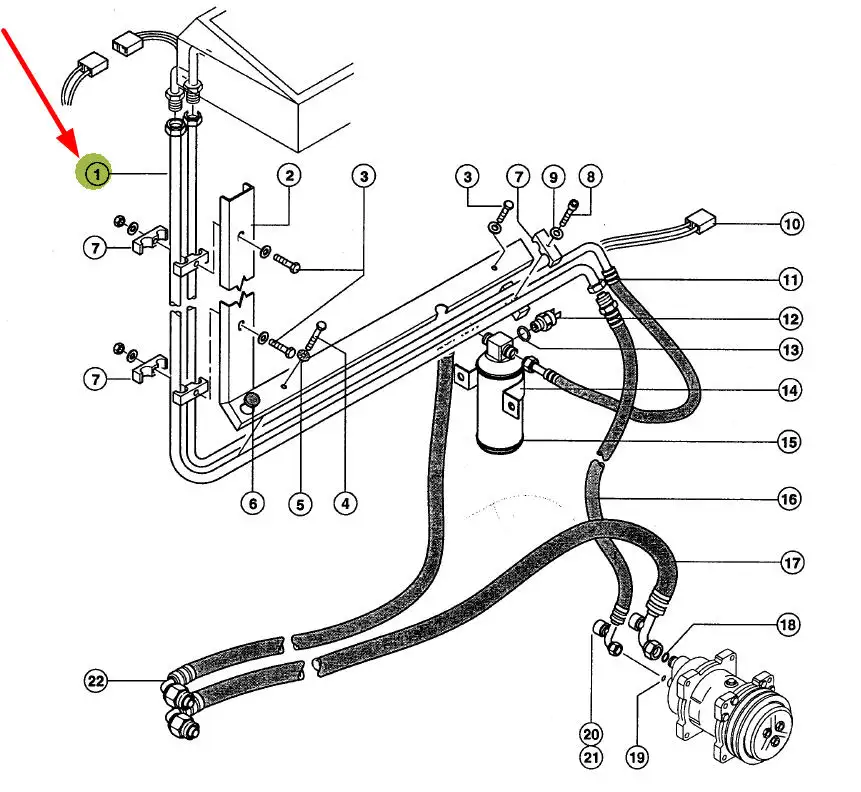 1
2
3
3
7
9
8
10
7
11
12
13
7
14
15
6
5
4
16
17
18
22
20
21
19