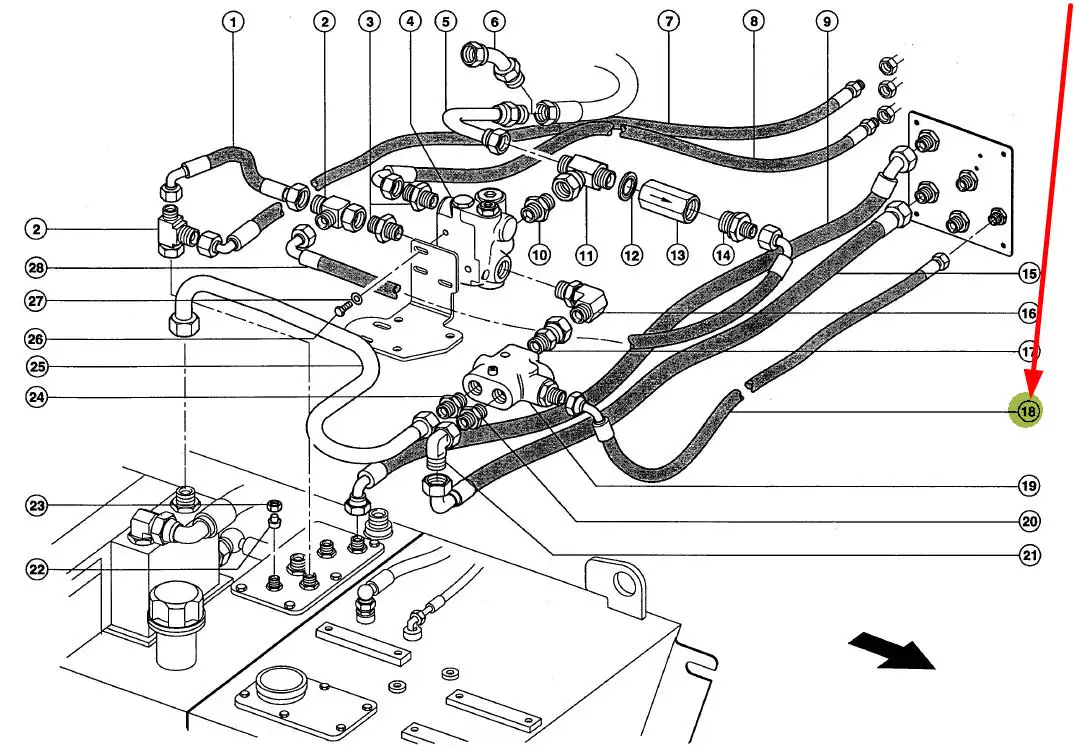 1
2
3
4
5
6
7
8
9
2
28
27
26
25
24
23
22
10
11
12
13
14
15
16
17
18
19
20
21