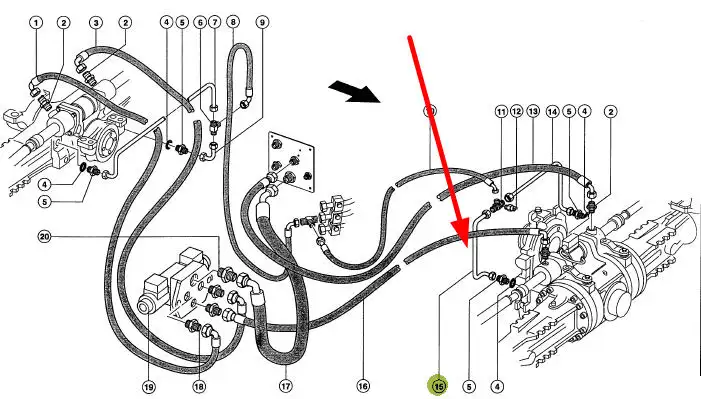 1
2
3
2
4
5
6
7
8
9
4
5
20
10
11
12
13
14
5
4
2
19
18
17
16
15
5
4