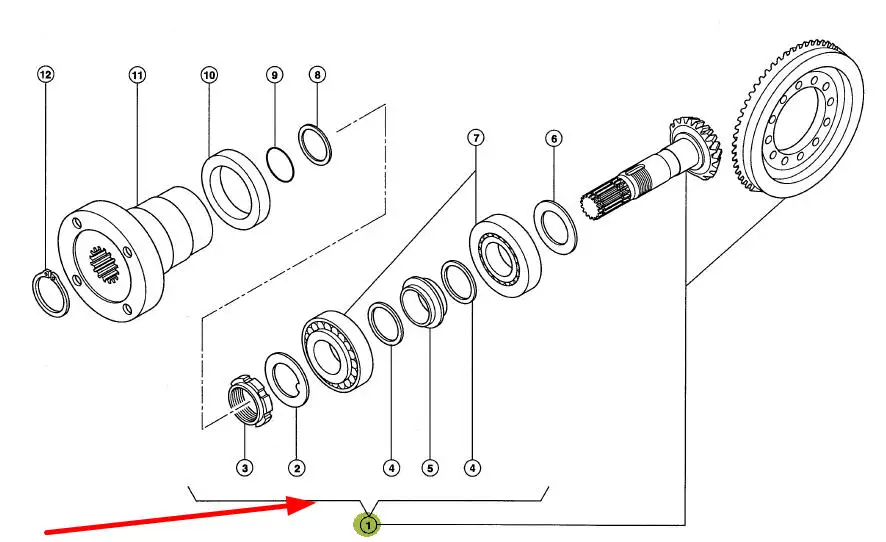 12
11
10
9
8
7
6
3
2
4
5
4
1