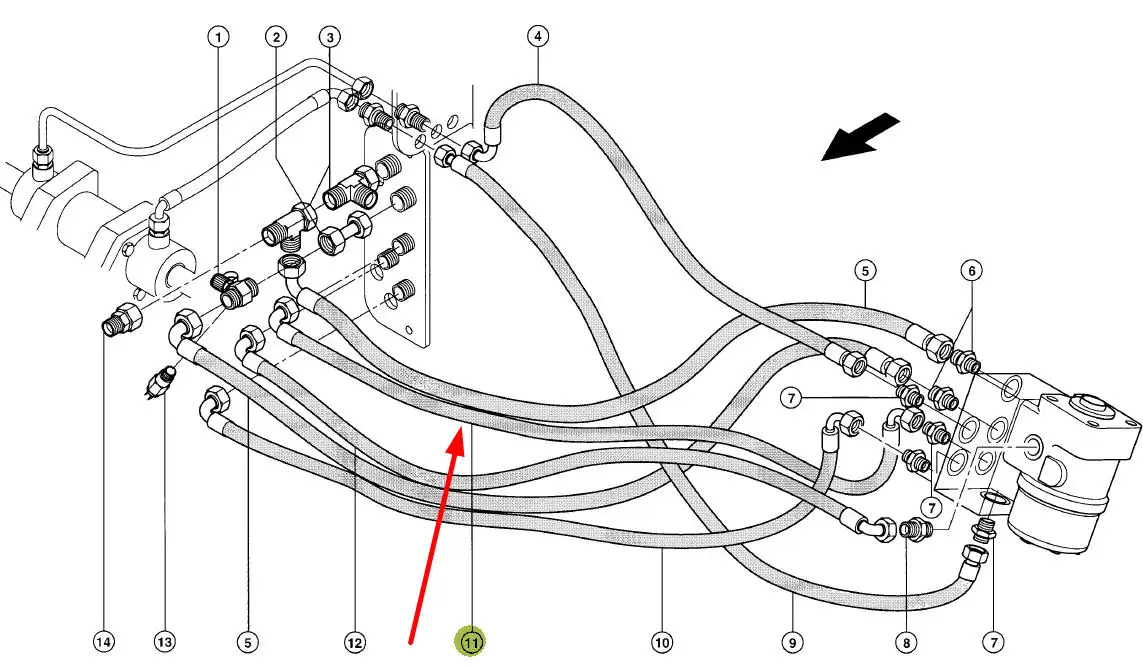 1
2
3
4
5
6
7
7
14
13
5
12
11
10
9
8
7