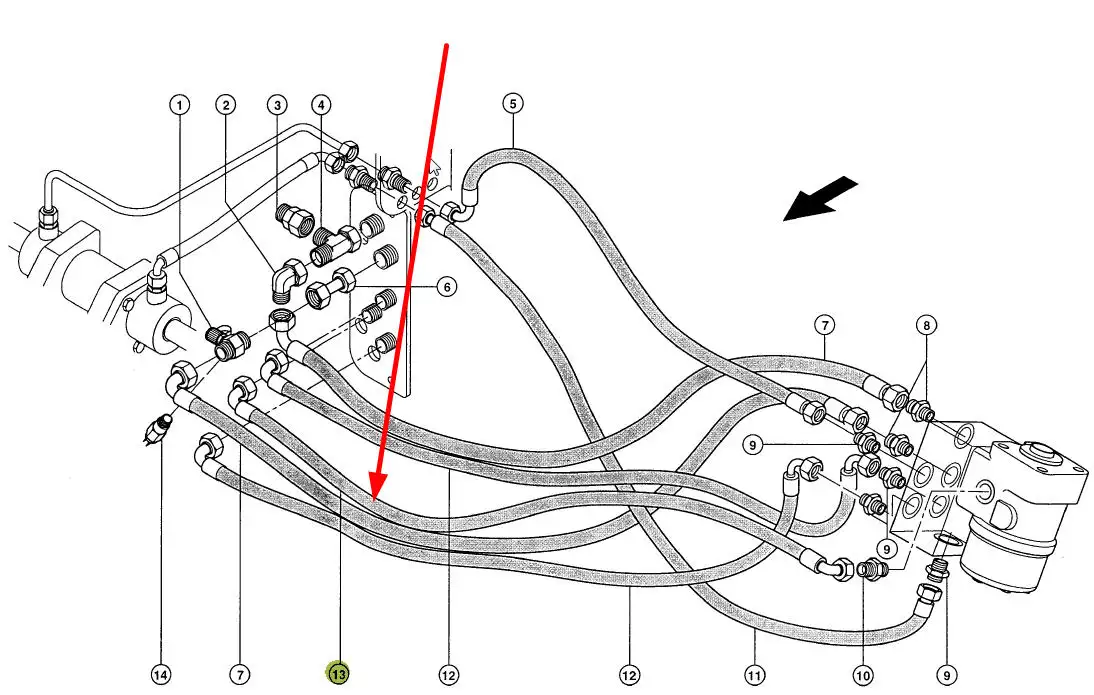 1
2
3
4
5
6
7
8
9
9
14
7
13
12
12
11
10
9