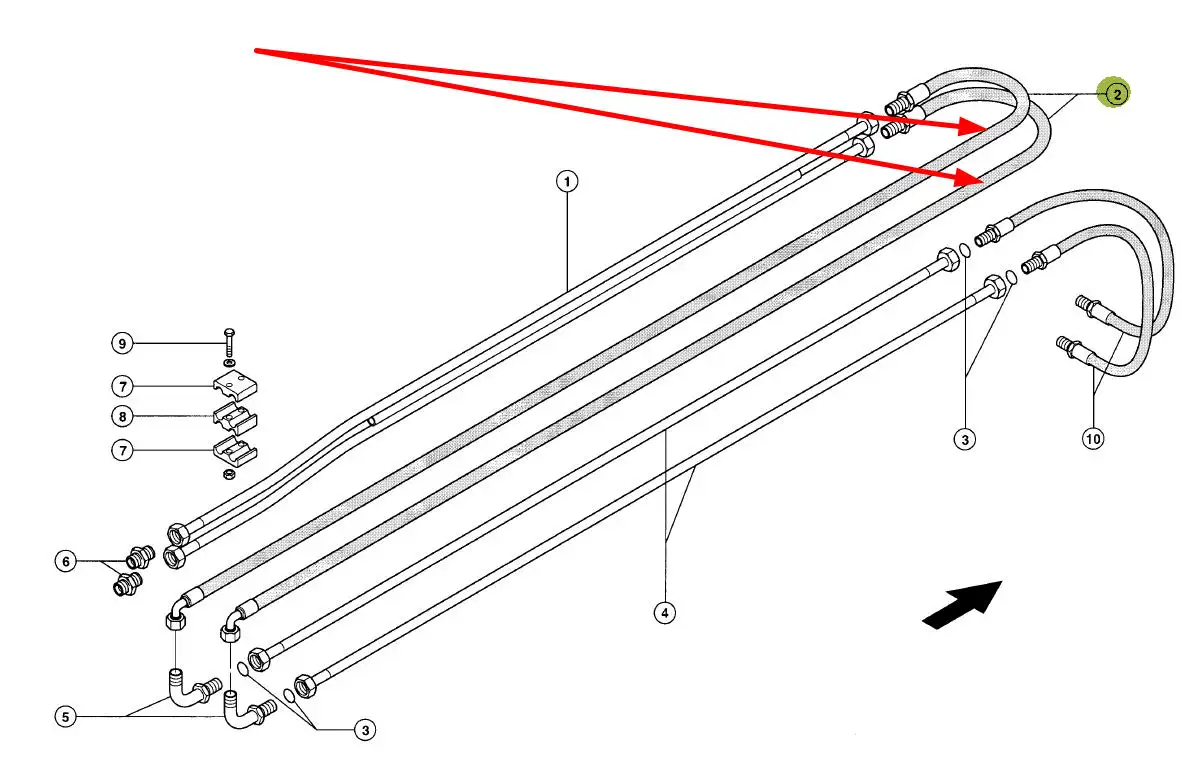 2
1
9
7
8
7
3
10
6
4
5
3