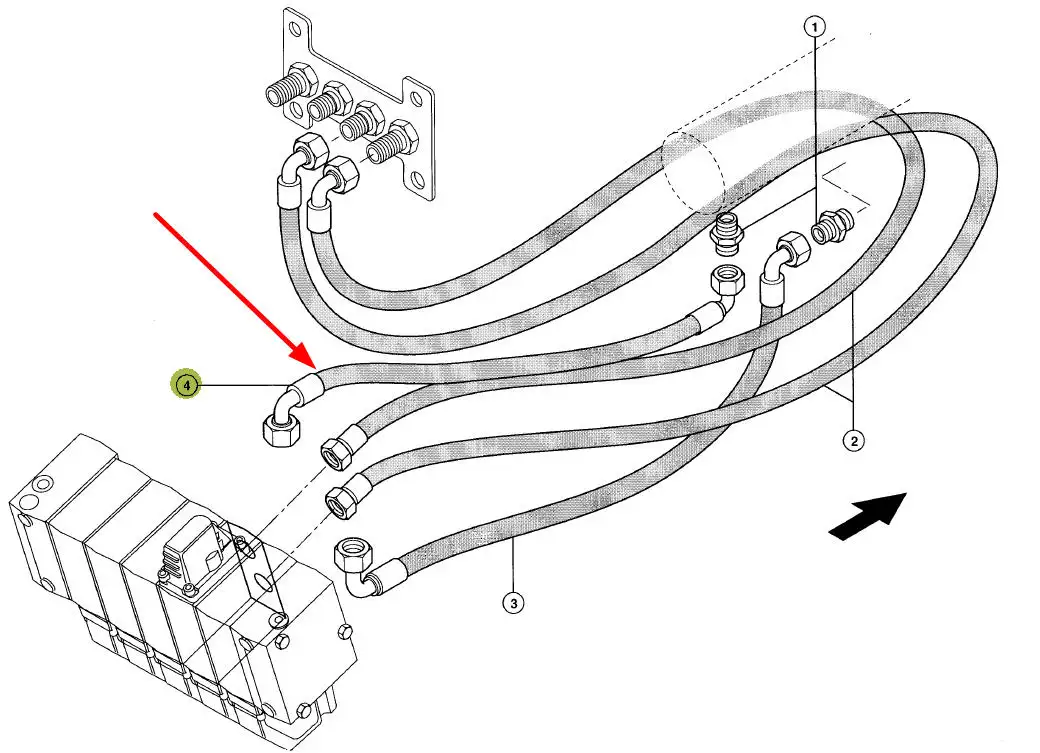 1
4
2
3