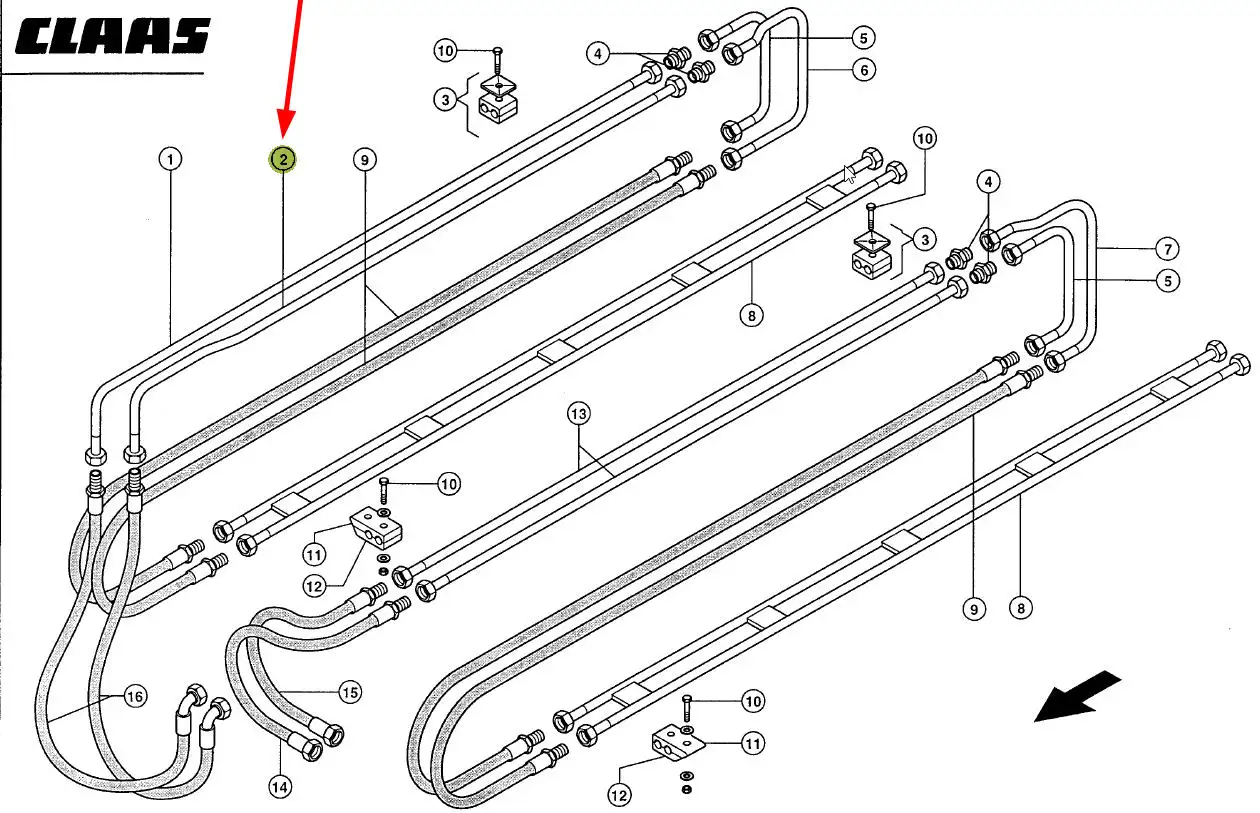 CLAAS

10
4
5
6
3
1
2
9
10
4
3
7
5
8
13
10
11
12
9
8
16
15
14
10
11
12