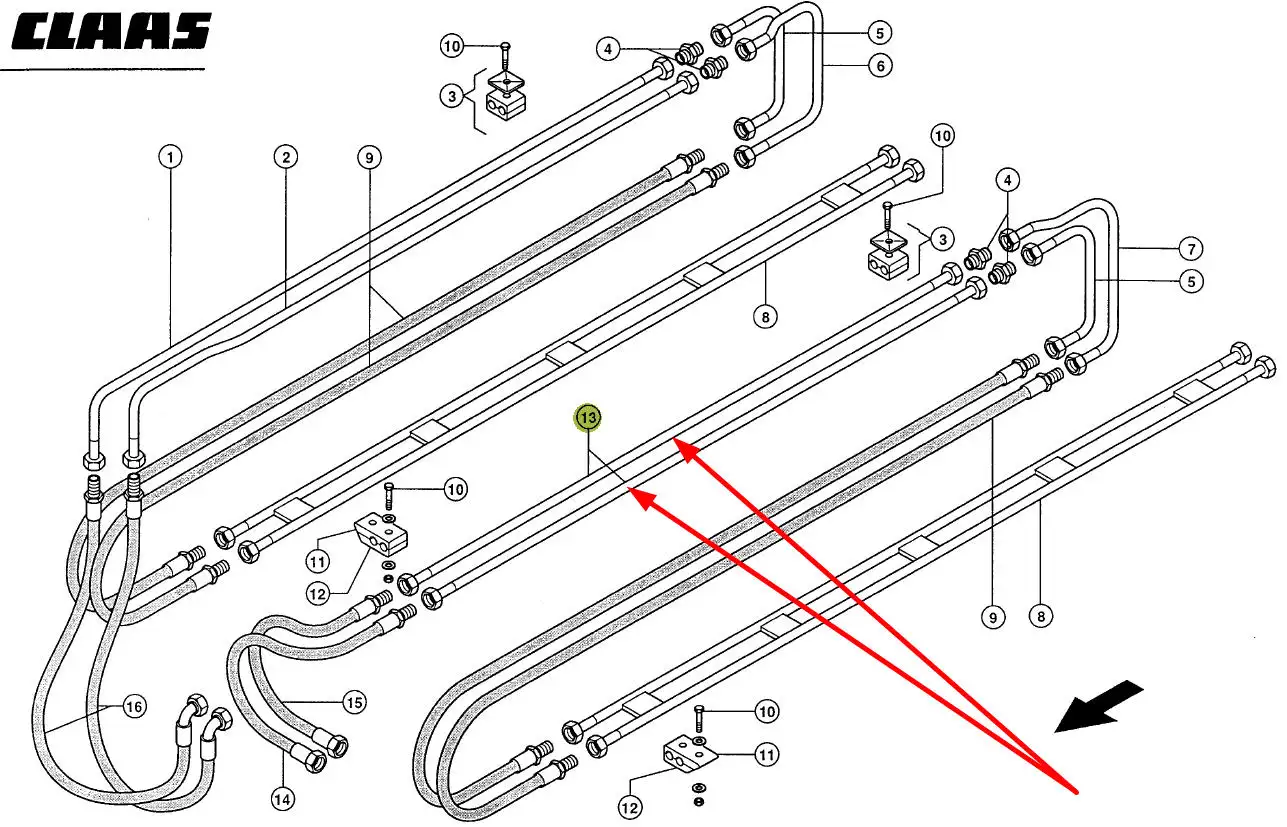 CLAAS

10
4
5
6
3
1
2
9
10
4
3
7
5
8
13
10
11
12
9
8
16
15
14
10
11
12