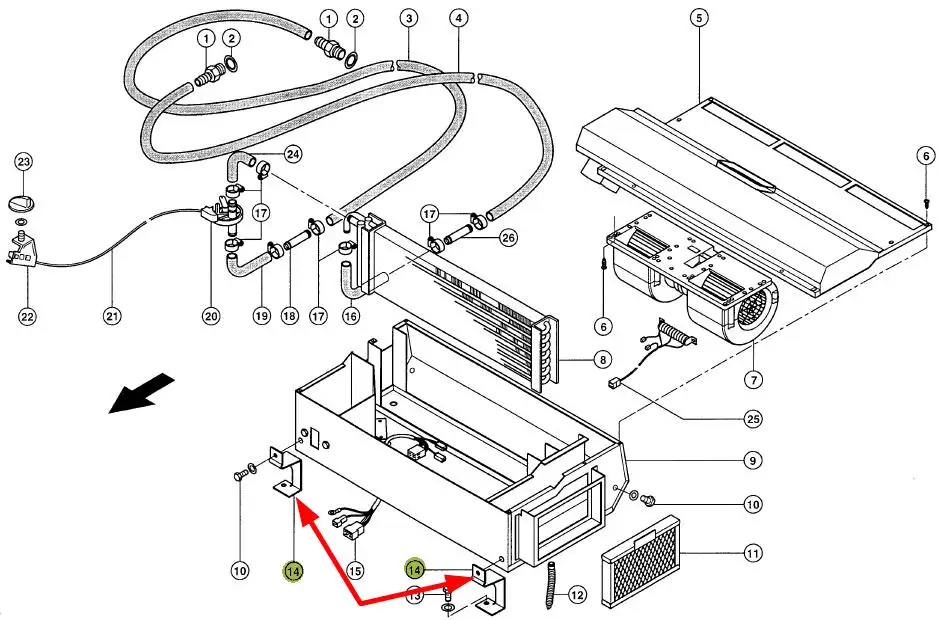 1
2
1
2
3
4
5
6
23
24
17
17
26
22
21
20
19
18
17
16
6
8
7
25
9
10
10
14
15
14
13
12
11