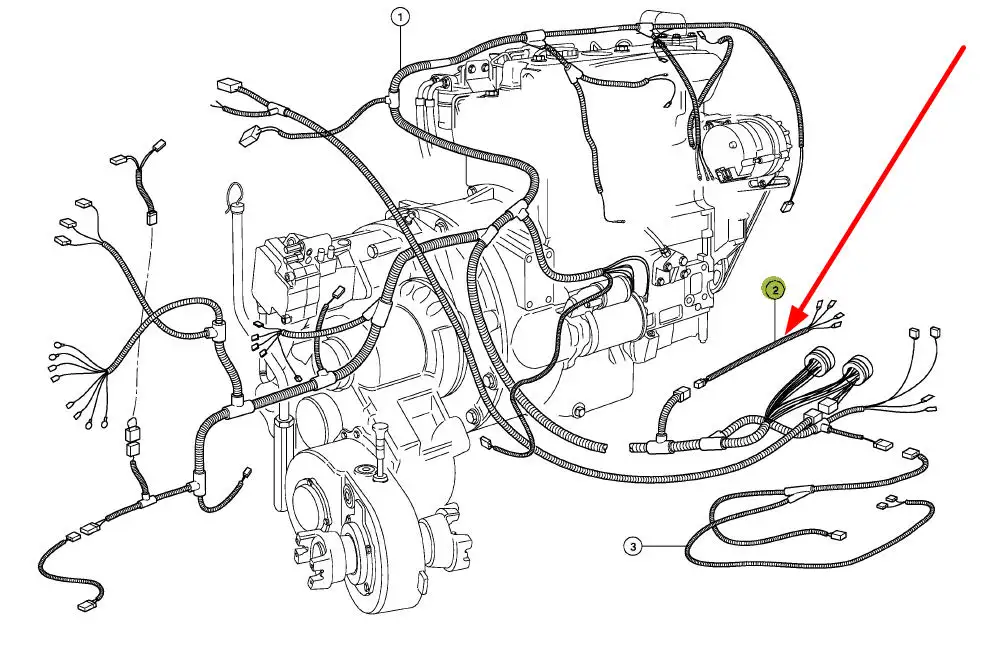 1
2
3