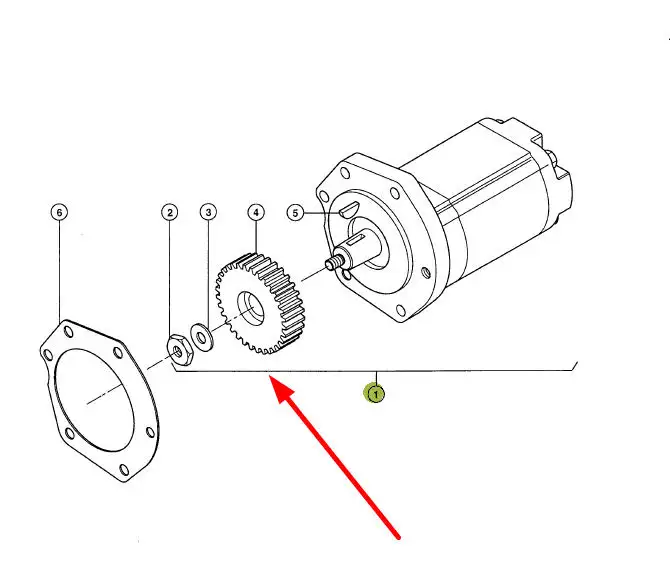 6
2
3
4
5
1