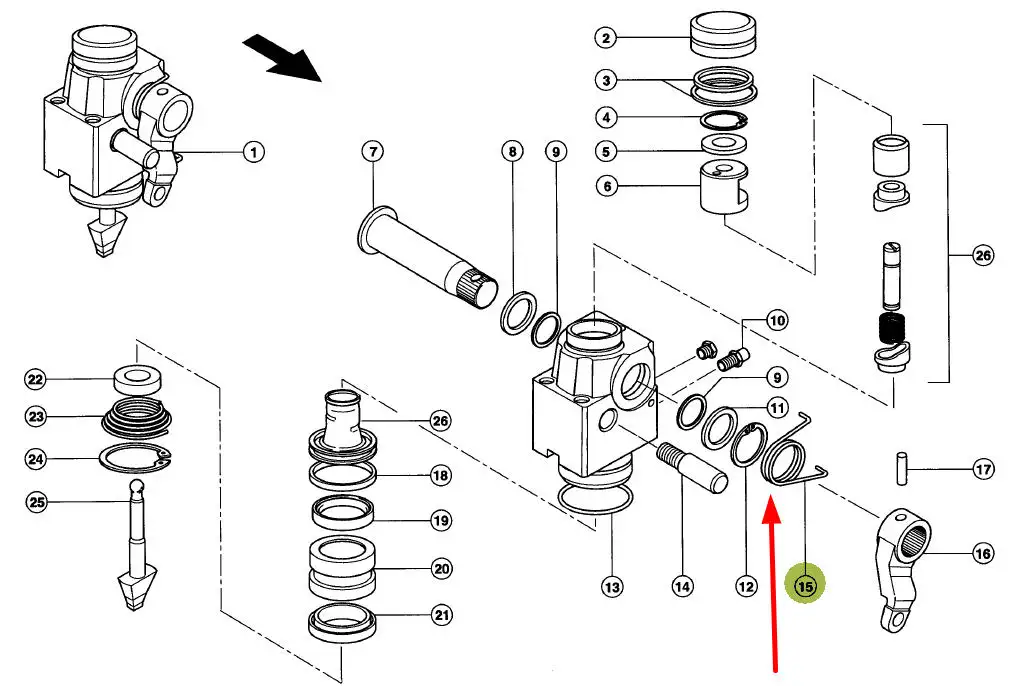 1
2
3
4
5
6
7
8
9
10
9
11
26
22
23
24
25
26
18
19
20
21
13
14
12
15
17
16